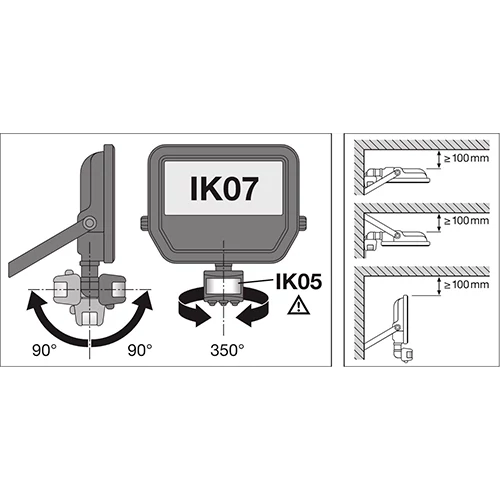 IK07

IK05

90°

90°

350°

≥ 100 mm

≥ 100 mm

≥ 100 mm